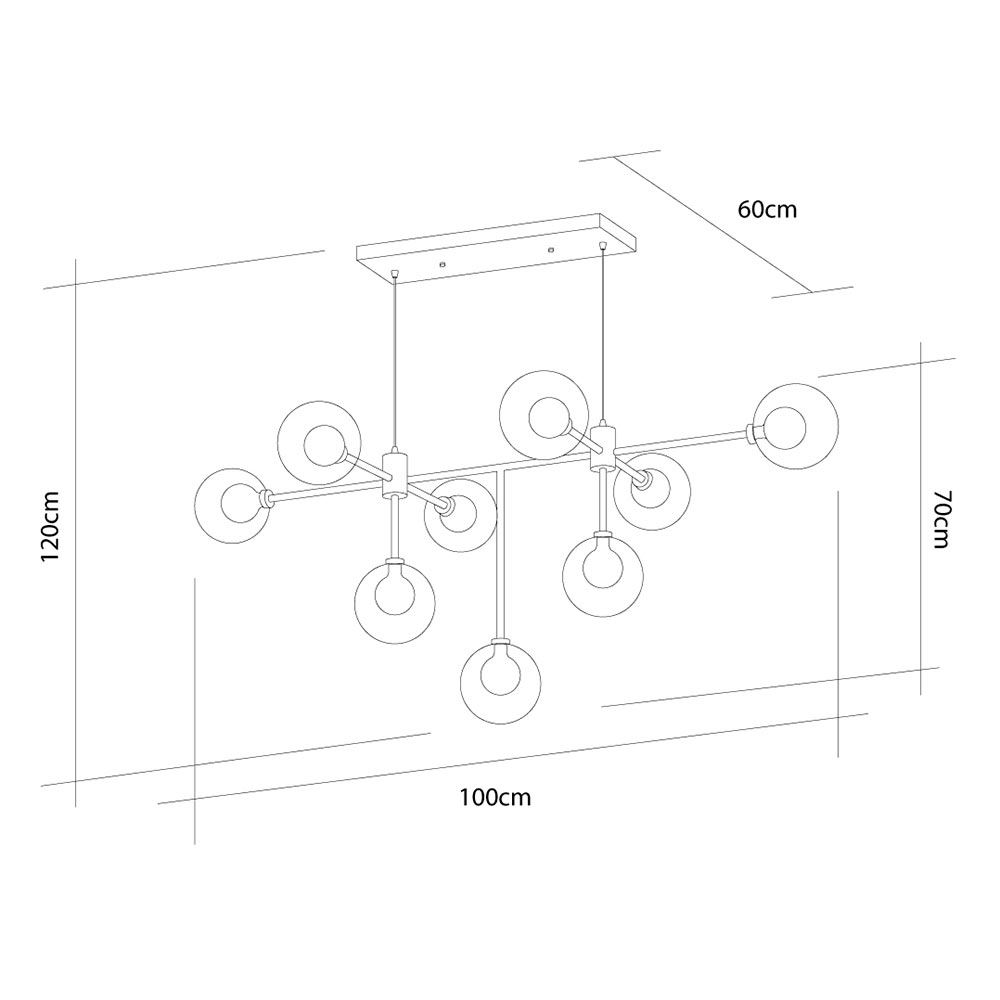 60cm

120cm

70cm

100cm